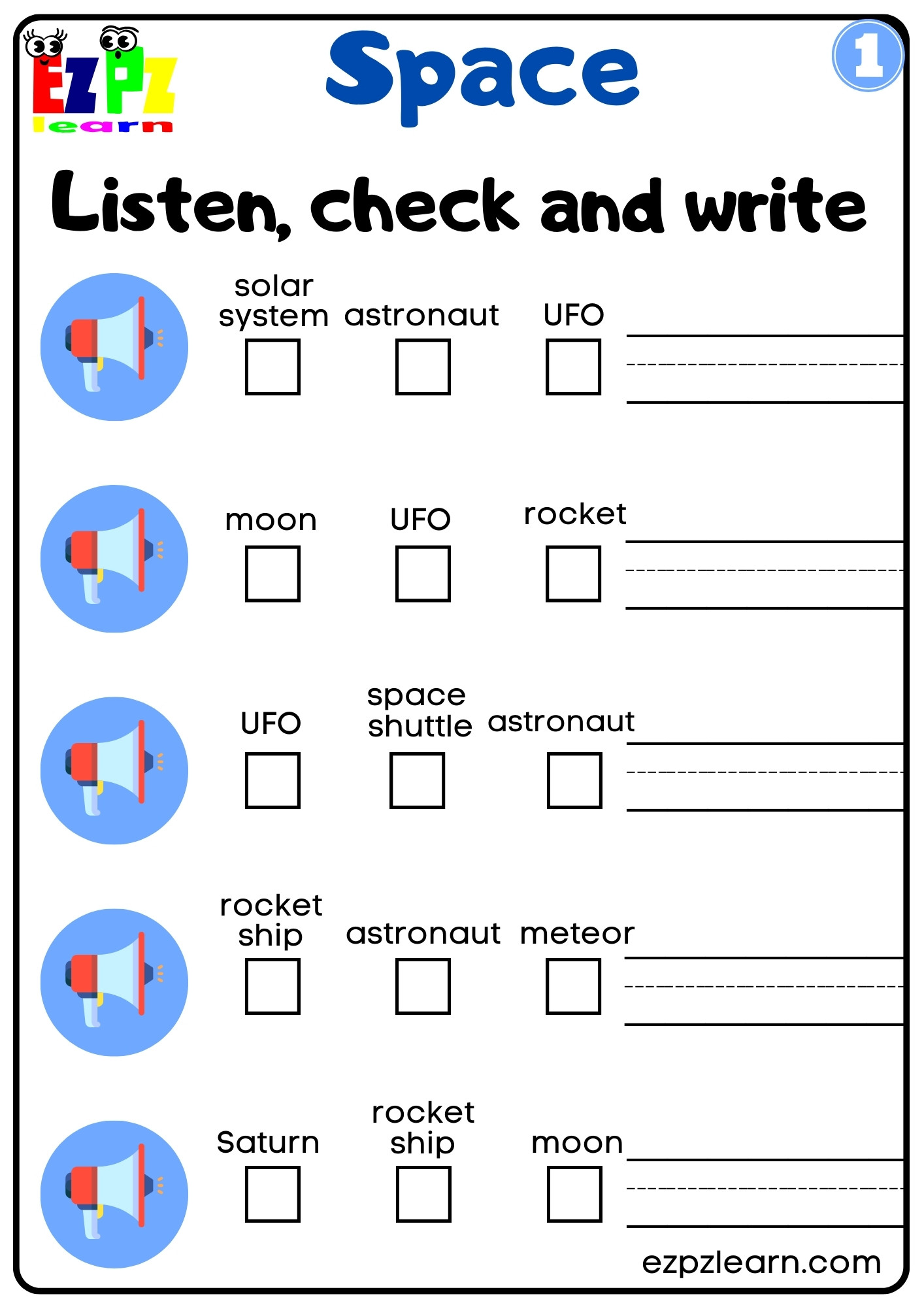 EZPZ learn

Space

1

Listen, check and write

solar system astronaut UFO

moon UFO rocket

UFO space shuttle astronaut

rocket ship astronaut meteor

Saturn rocket ship moon

ezpzlearn.com